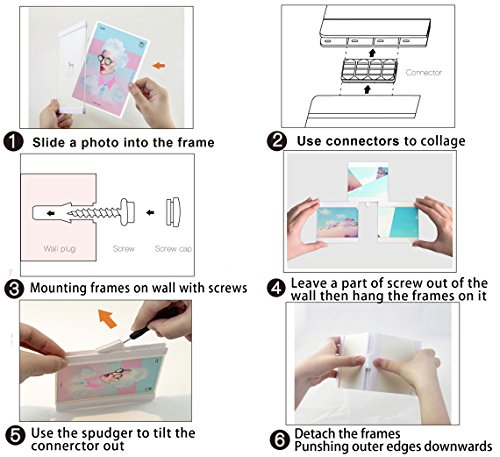 Connector

1 Slide a photo into the frame

2 Use connectors to collage

Wall plug
Screw
Screw cap

3 Mounting frames on wall with screws

4 Leave a part of screw out of the wall then hang the frames on it

5 Use the spudger to tilt the connerctor out

6 Detach the frames
Punshing outer edges downwards