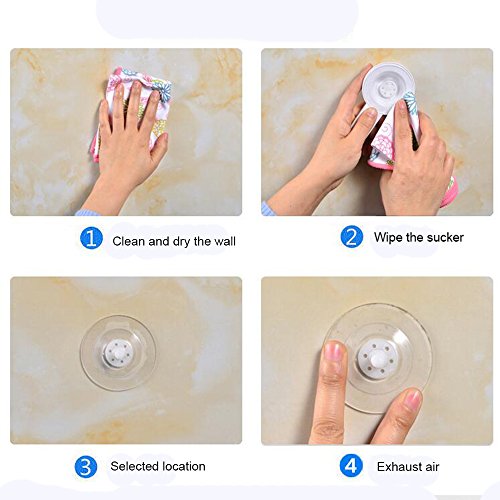 1 Clean and dry the wall

2 Wipe the sucker

3 Selected location

4 Exhaust air