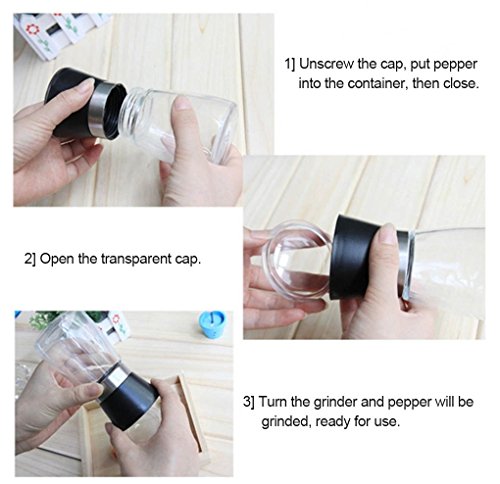 1] Unscrew the cap, put pepper into the container, then close.

2] Open the transparent cap.

3] Turn the grinder and pepper will be grinded, ready for use.