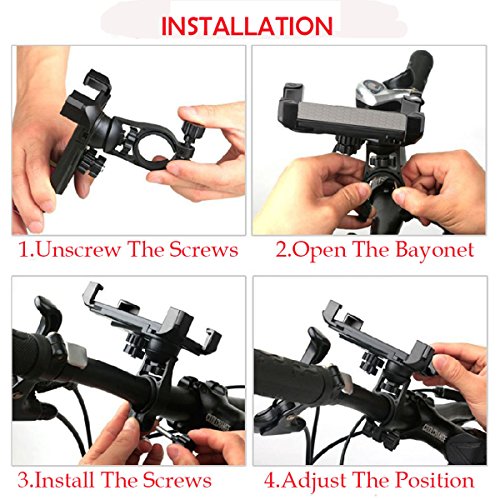 INSTALLATION

1.Unscrew The Screws

2.Open The Bayonet

3.Install The Screws

4.Adjust The Position