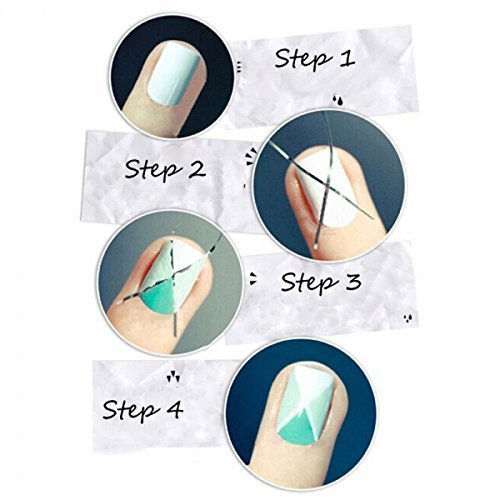 Step 1

Step 2

Step 3

Step 4