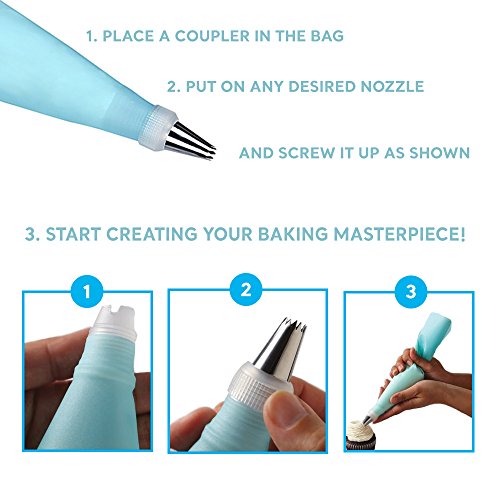 1. PLACE A COUPLER IN THE BAG

2. PUT ON ANY DESIRED NOZZLE

AND SCREW IT UP AS SHOWN

3. START CREATING YOUR BAKING MASTERPIECE!

1

2

3