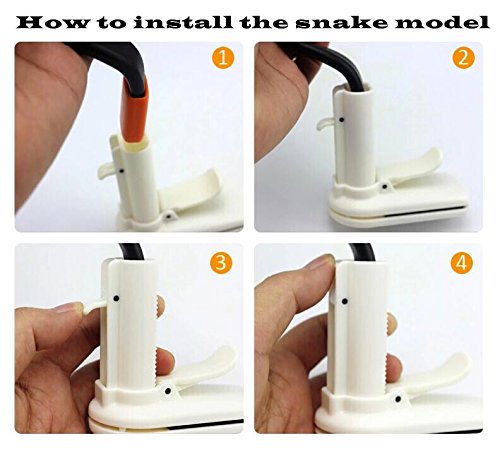 How to install the snake model

1

2

3

4