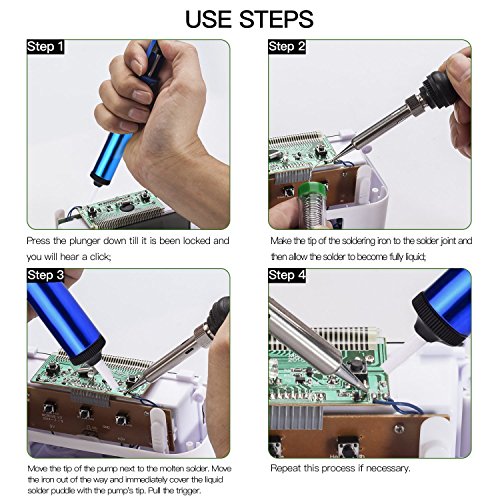 USE STEPS

Step 1

Press the plunger down till it is been locked and you will hear a click;

Step 2

Make the tip of the soldering iron to the solder joint and then allow the solder to become fully liquid;

Step 3

Move the tip of the pump next to the molten solder. Move the iron out of the way and immediately cover the liquid solder puddle with the pump's tip. Pull the trigger.

Step 4

Repeat this process if necessary.