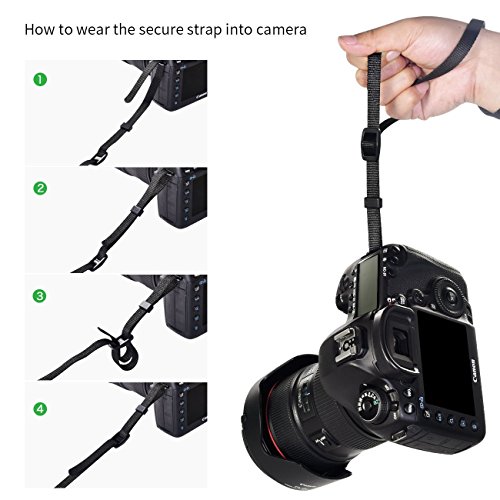 How to wear the secure strap into camera

1

2

3

4

Canon