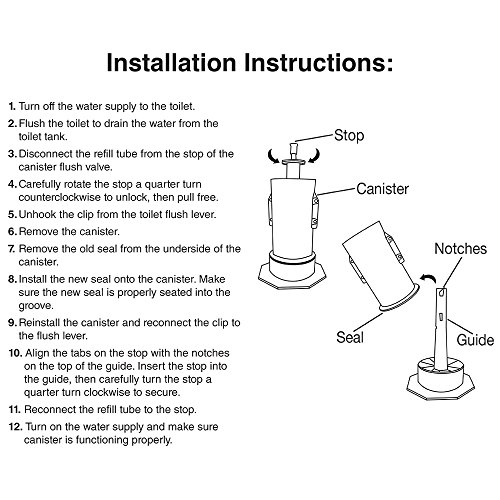 Installation Instructions:

1. Turn off the water supply to the toilet.

2. Flush the toilet to drain the water from the toilet tank.

3. Disconnect the refill tube from the stop of the canister flush valve.

4. Carefully rotate the stop a quarter turn counterclockwise to unlock, then pull free.

5. Unhook the clip from the toilet flush lever.

6. Remove the canister.

7. Remove the old seal from the underside of the canister.

8. Install the new seal onto the canister. Make sure the new seal is properly seated into the groove.

9. Reinstall the canister and reconnect the clip to the flush lever.

10. Align the tabs on the stop with the notches on the top of the guide. Insert the stop into the guide, then carefully turn the stop a quarter turn clockwise to secure.

11. Reconnect the refill tube to the stop.

12. Turn on the water supply and make sure canister is functioning properly.

Stop

Canister

Notches

Seal

Guide