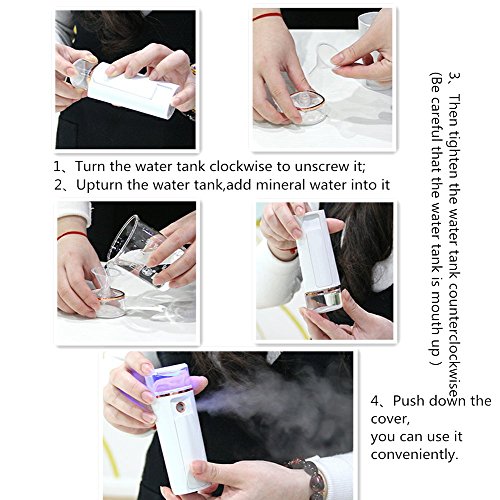 1、Turn the water tank clockwise to unscrew it;
2、Upturn the water tank,add mineral water into it

3、Then tighten the water tank counterclockwise
(Be careful that the water tank is mouth up )

4、Push down the cover,
you can use it conveniently.