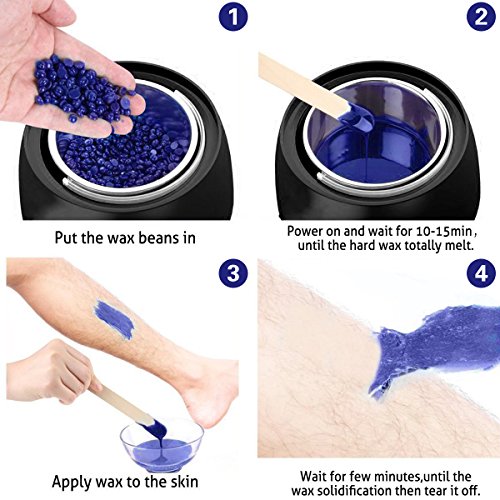 1

Put the wax beans in

2

Power on and wait for 10-15min , until the hard wax totally melt.

3

Apply wax to the skin

4

Wait for few minutes,until the wax solidification then tear it off.