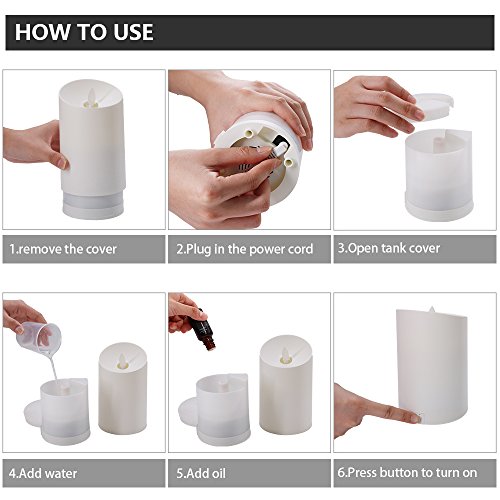 HOW TO USE

1.remove the cover

2.Plug in the power cord

3.Open tank cover

4.Add water

5.Add oil

6.Press button to turn on