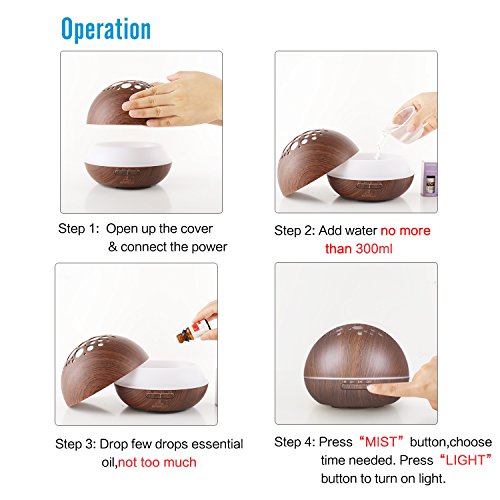 Operation

Step 1: Open up the cover & connect the power

Step 2: Add water no more than 300ml

Step 3: Drop few drops essential oil,not too much

Step 4: Press “MIST” button,choose time needed. Press “LIGHT” button to turn on light.