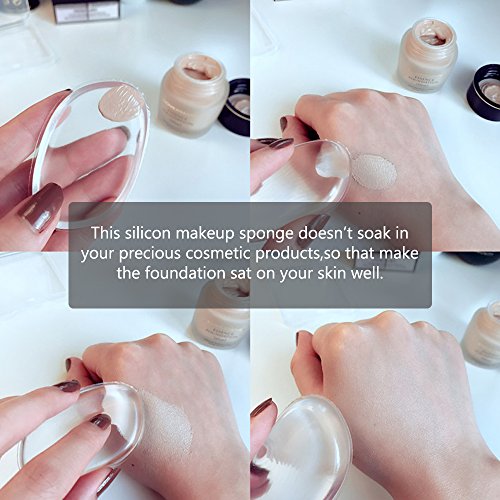 This silicon makeup sponge doesn't soak in your precious cosmetic products,so that make the foundation sat on your skin well.