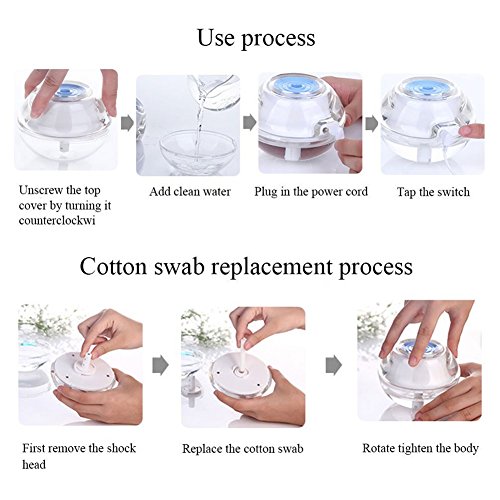 Use process

Unscrew the top cover by turning it counterclockwi

Add clean water

Plug in the power cord

Tap the switch

Cotton swab replacement process

First remove the shock head

Replace the cotton swab

Rotate tighten the body