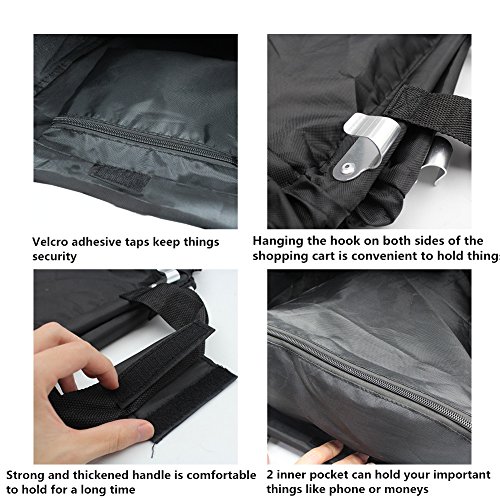 Velcro adhesive taps keep things security

Hanging the hook on both sides of the shopping cart is convenient to hold things

Strong and thickened handle is comfortable to hold for a long time

2 inner pocket can hold your important things like phone or moneys