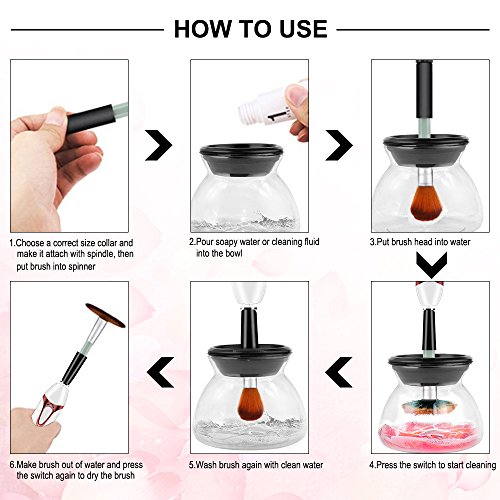 HOW TO USE

1.Choose a correct size collar and make it attach with spindle, then put brush into spinner

2.Pour soapy water or cleaning fluid into the bowl

3.Put brush head into water

4.Press the switch to start cleaning

5.Wash brush again with clean water

6.Make brush out of water and press the switch again to dry the brush