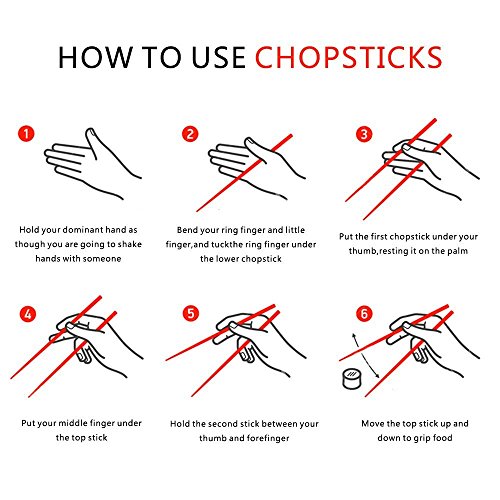 HOW TO USE CHOPSTICKS

1
Hold your dominant hand as though you are going to shake hands with someone

2
Bend your ring finger and little finger,and tuckthe ring finger under the lower chopstick

3
Put the first chopstick under your thumb,resting it on the palm

4
Put your middle finger under the top stick

5
Hold the second stick between your thumb and forefinger

6
Move the top stick up and down to grip food