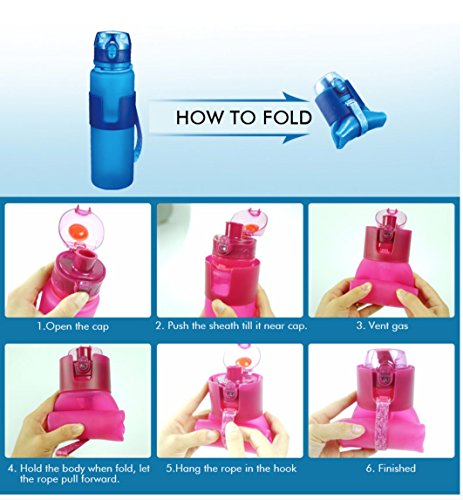 HOW TO FOLD

1.Open the cap

2. Push the sheath till it near cap.

3. Vent gas

4. Hold the body when fold, let the rope pull forward.

5.Hang the rope in the hook

6. Finished