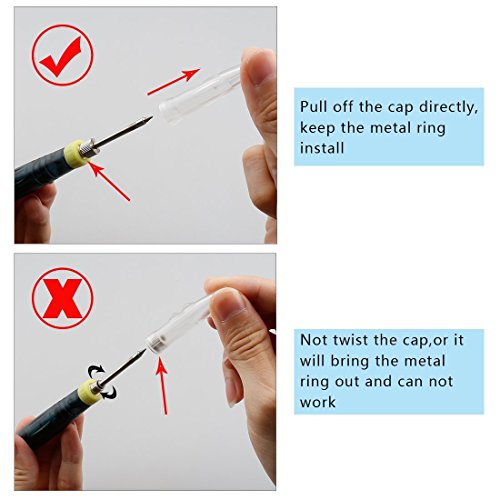 Pull off the cap directly, keep the metal ring install

Not twist the cap,or it will bring the metal ring out and can not work