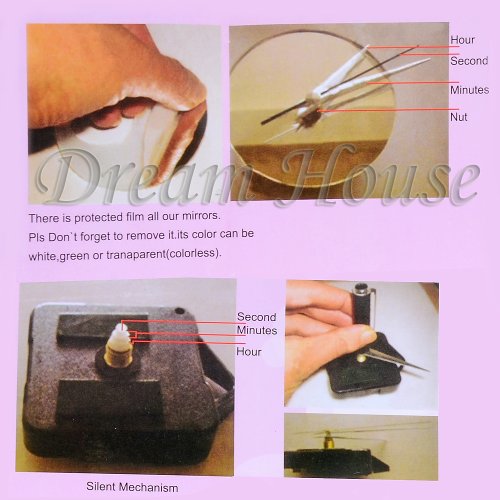 Hour
Second
Minutes
Nut

Dream House

There is protected film all our mirrors.
Pls Don`t forget to remove it.its color can be white,green or tranaparent(colorless).

Second
Minutes
Hour

Silent Mechanism