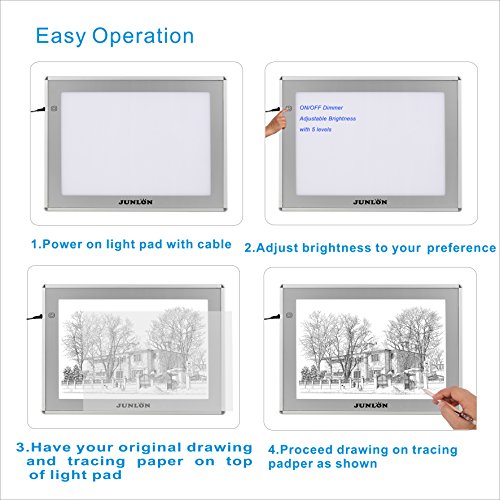 Easy Operation

JUNLÖN

1.Power on light pad with cable

ON/OFF Dimmer
Adjustable Brightness
with 5 levels

JUNLÖN

2.Adjust brightness to your preference

JUNLÖN

3.Have your original drawing and tracing paper on top of light pad

JUNLÖN

4.Proceed drawing on tracing padper as shown