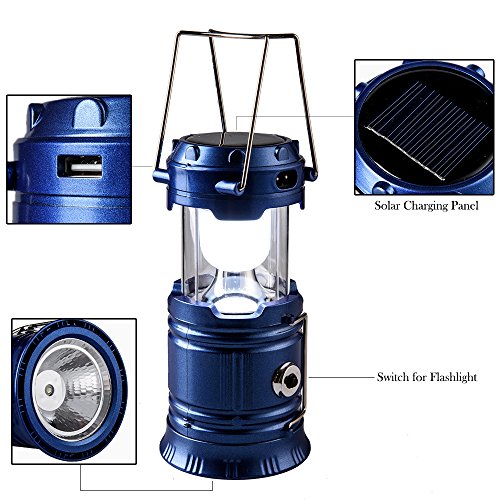 Solar Charging Panel

Switch for Flashlight