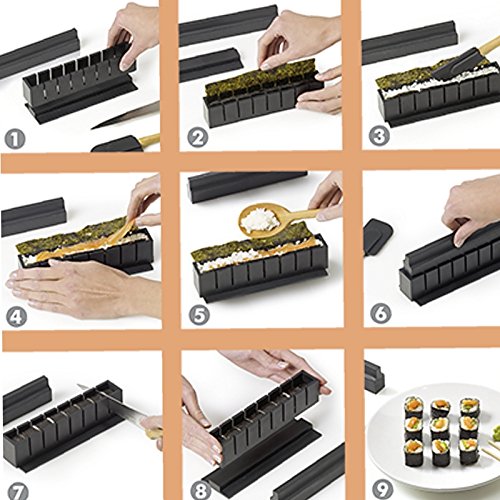 1
2
3
4
5
6
7
8
9