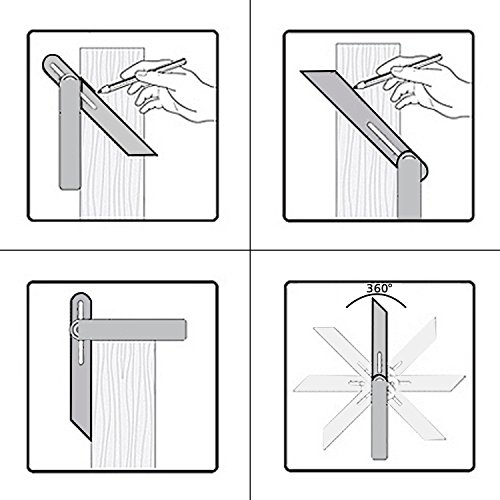 360°