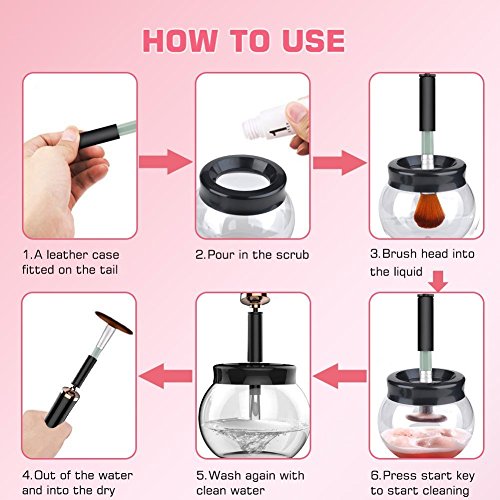 HOW TO USE

1.A leather case fitted on the tail

2.Pour in the scrub

3.Brush head into the liquid

4.Out of the water and into the dry

5.Wash again with clean water

6.Press start key to start cleaning