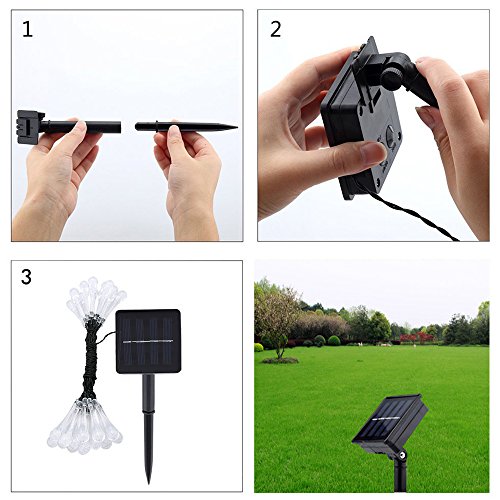 1

2

3