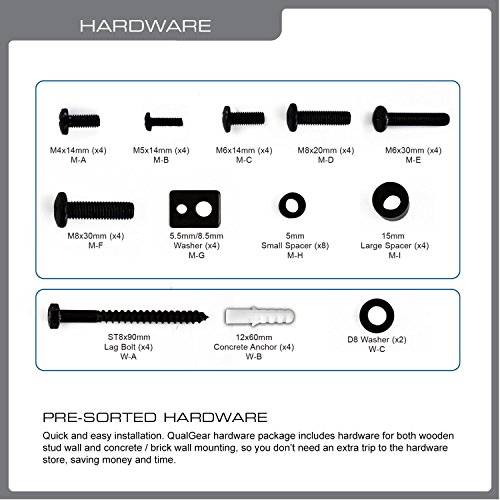 HARDWARE

M4x14mm (x4)
M-A

M5x14mm (x4)
M-B

M6x14mm (x4)
M-C

M8x20mm (x4)
M-D

M6x30mm (x4)
M-E

M8x30mm (x4)
M-F

5.5mm/8.5mm
Washer (x4)
M-G

5mm
Small Spacer (x8)
M-H

15mm
Large Spacer (x4)
M-I

ST8x90mm
Lag Bolt (x4)
W-A

12x60mm
Concrete Anchor (x4)
W-B

D8 Washer (x2)
W-C

PRE-SORTED HARDWARE

Quick and easy installation. QualGear hardware package includes hardware for both wooden stud wall and concrete / brick wall mounting, so you don't need an extra trip to the hardware store, saving money and time.