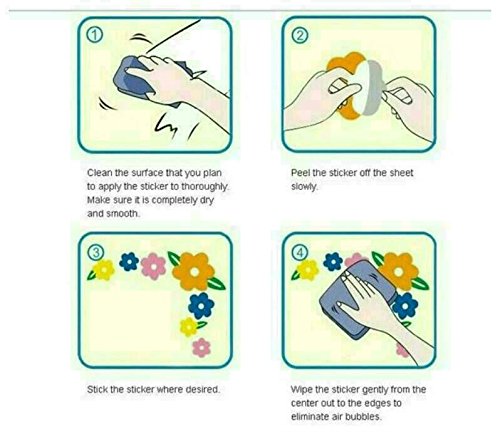 ①

Clean the surface that you plan to apply the sticker to thoroughly. Make sure it is completely dry and smooth.

②

Peel the sticker off the sheet slowly.

③

Stick the sticker where desired.

④

Wipe the sticker gently from the center out to the edges to eliminate air bubbles.