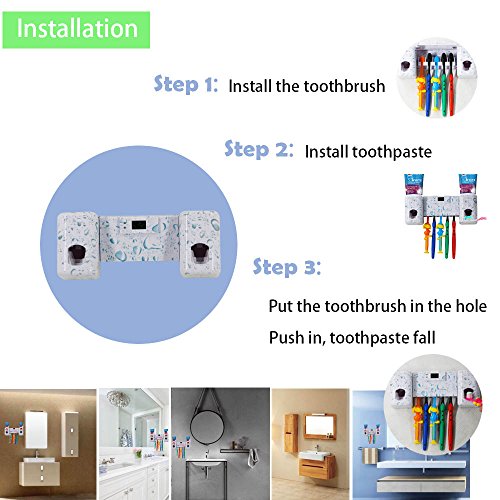 Installation

Step 1: Install the toothbrush

Step 2: Install toothpaste

Step 3:

Put the toothbrush in the hole

Push in, toothpaste fall