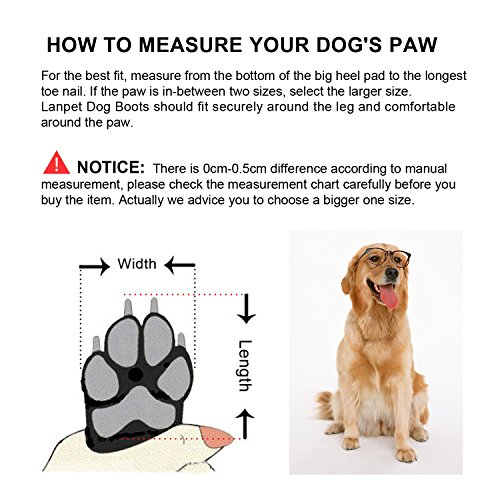 HOW TO MEASURE YOUR DOG'S PAW

For the best fit, measure from the bottom of the big heel pad to the longest toe nail. If the paw is in-between two sizes, select the larger size. Lanpet Dog Boots should fit securely around the leg and comfortable around the paw.

NOTICE: There is 0cm-0.5cm difference according to manual measurement, please check the measurement chart carefully before you buy the item. Actually we advice you to choose a bigger one size.

Width

Length