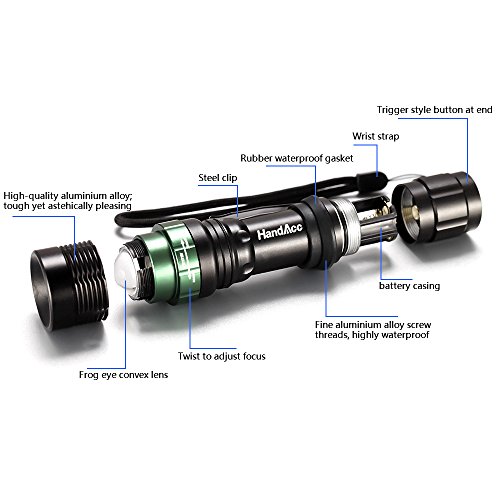 Trigger style button at end

Wrist strap

Rubber waterproof gasket

Steel clip

High-quality aluminium alloy; tough yet astehically pleasing

HandAcc

battery casing

Fine aluminium alloy screw threads, highly waterproof

Twist to adjust focus

Frog eye convex lens