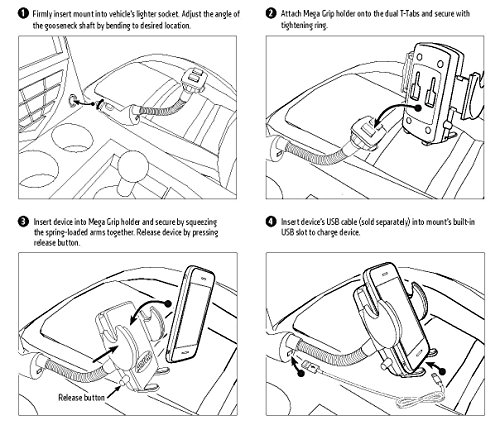 1 Firmly insert mount into vehicle's lighter socket. Adjust the angle of the gooseneck shaft by bending to desired location.

2 Attach Mega Grip holder onto the dual T-Tabs and secure with tightening ring.

3 Insert device into Mega Grip holder and secure by squeezing the spring-loaded arms together. Release device by pressing release button.

Release button

4 Insert device's USB cable (sold separately) into mount's built-in USB slot to charge device.