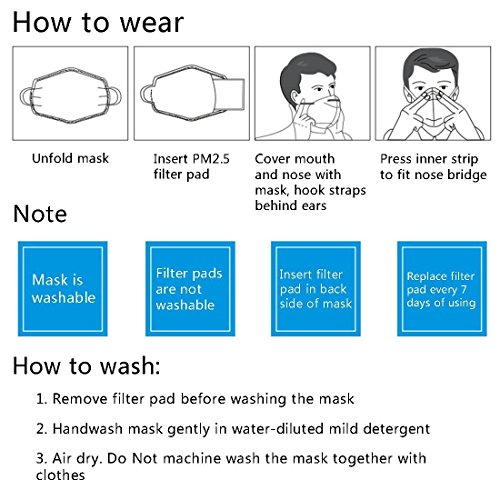 How to wear

Unfold mask

Insert PM2.5 filter pad

Cover mouth and nose with mask, hook straps behind ears

Press inner strip to fit nose bridge

Note

Mask is washable

Filter pads are not washable

Insert filter pad in back side of mask

Replace filter pad every 7 days of using

How to wash:

1. Remove filter pad before washing the mask

2. Handwash mask gently in water-diluted mild detergent

3. Air dry. Do Not machine wash the mask together with clothes