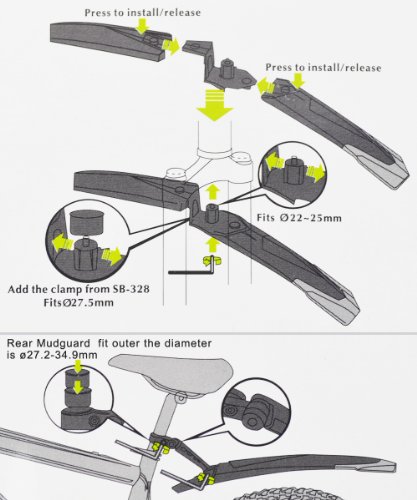 Press to install/release

Press to install/release

Fits Ø22~25mm

Add the clamp from SB-328
FitsØ27.5mm

Rear Mudguard fit outer the diameter is ø27.2-34.9mm