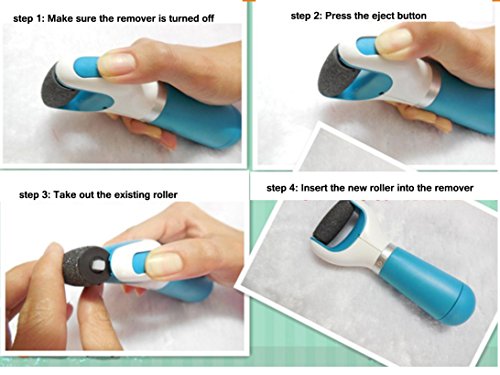 step 1: Make sure the remover is turned off

step 2: Press the eject button

step 3: Take out the existing roller

step 4: Insert the new roller into the remover