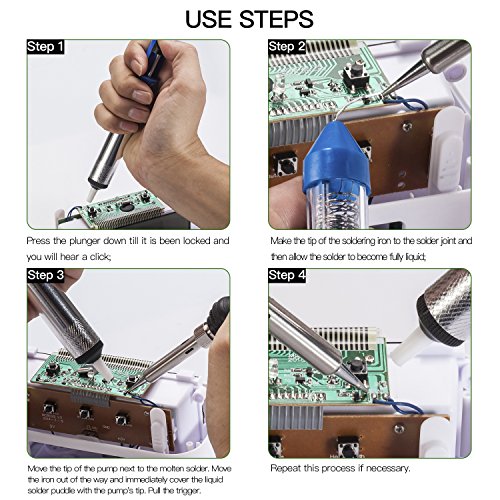 USE STEPS

Step 1

Press the plunger down till it is been locked and you will hear a click;

Step 2

Make the tip of the soldering iron to the solder joint and then allow the solder to become fully liquid;

Step 3

Move the tip of the pump next to the molten solder. Move the iron out of the way and immediately cover the liquid solder puddle with the pump's tip. Pull the trigger.

Step 4

Repeat this process if necessary.