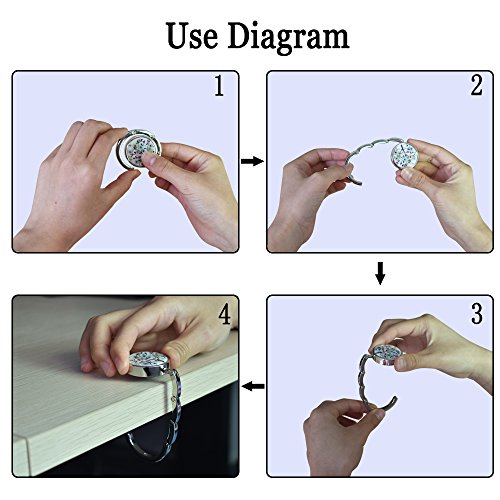 Use Diagram

1

2

3

4