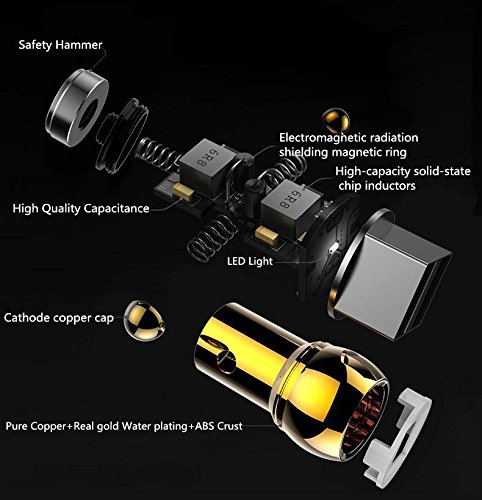 Safety Hammer

Electromagnetic radiation shielding magnetic ring

6R8

High-capacity solid-state chip inductors

6R8

High Quality Capacitance

LED Light

Cathode copper cap

Pure Copper+Real gold Water plating+ABS Crust