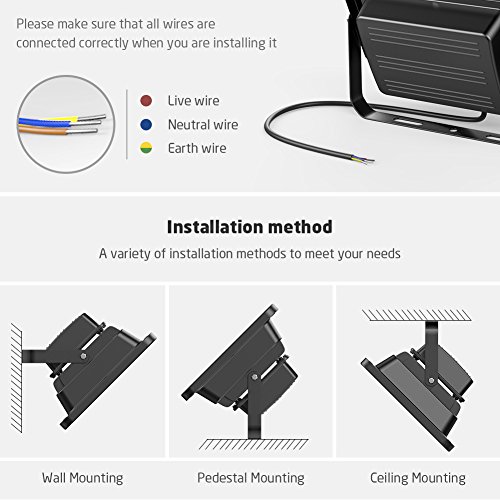 Please make sure that all wires are connected correctly when you are installing it

Live wire
Neutral wire
Earth wire

Installation method
A variety of installation methods to meet your needs

Wall Mounting
Pedestal Mounting
Ceiling Mounting