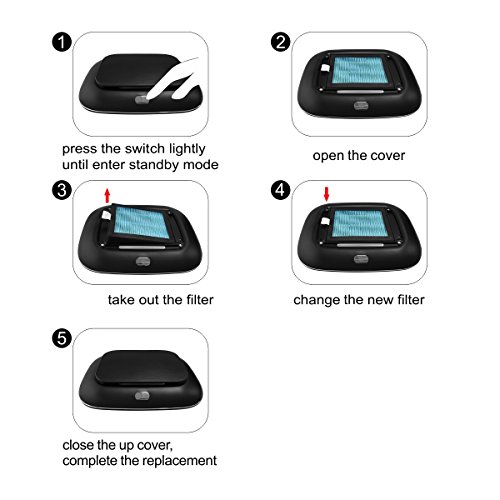 1

press the switch lightly until enter standby mode

2

open the cover

3

take out the filter

4

change the new filter

5

close the up cover, complete the replacement