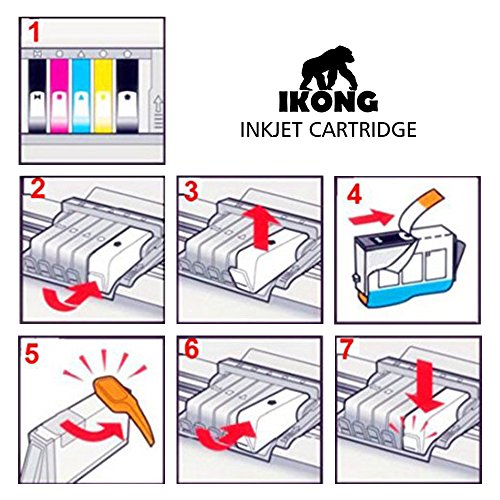 1

IKONG
INKJET CARTRIDGE

2

3

4

5

6

7