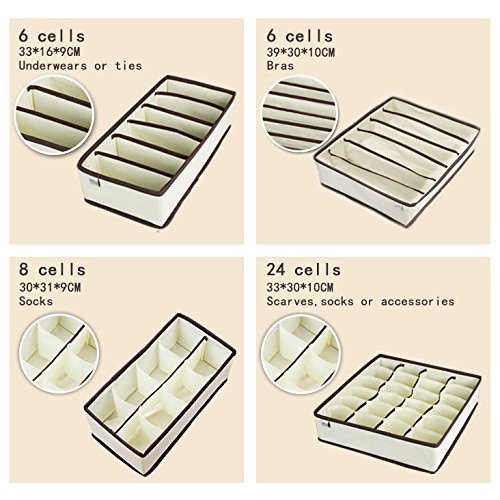 6 cells
33*16*9CM
Underwears or ties

6 cells
39*30*10CM
Bras

8 cells
30*31*9CM
Socks

24 cells
33*30*10CM
Scarves,socks or accessories