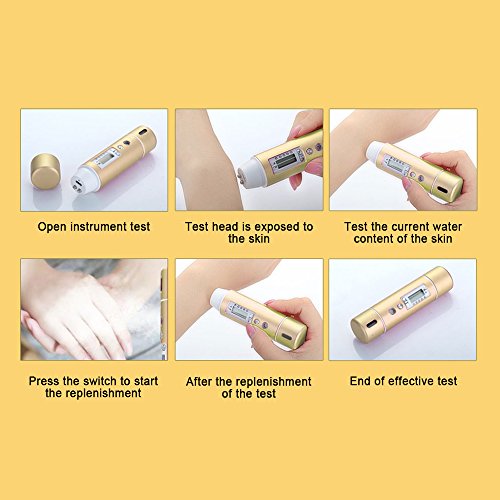 Open instrument test

Test head is exposed to the skin

Test the current water content of the skin

Press the switch to start the replenishment

After the replenishment of the test

End of effective test