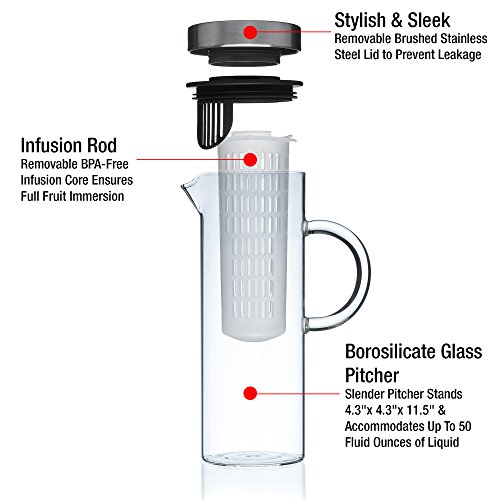 Stylish & Sleek
Removable Brushed Stainless Steel Lid to Prevent Leakage

Infusion Rod
Removable BPA-Free Infusion Core Ensures Full Fruit Immersion

Borosilicate Glass Pitcher
Slender Pitcher Stands 4.3"x 4.3"x 11.5" & Accommodates Up To 50 Fluid Ounces of Liquid