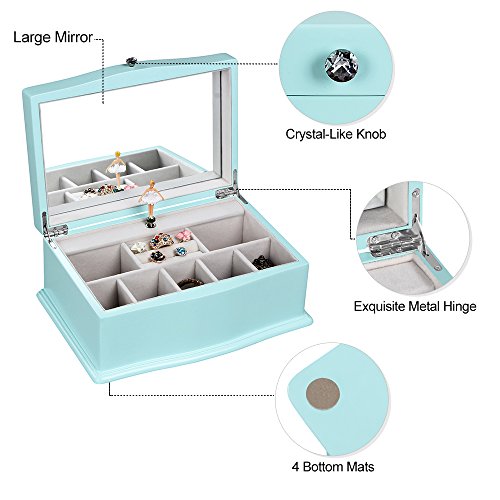 Large Mirror

Crystal-Like Knob

Exquisite Metal Hinge

4 Bottom Mats