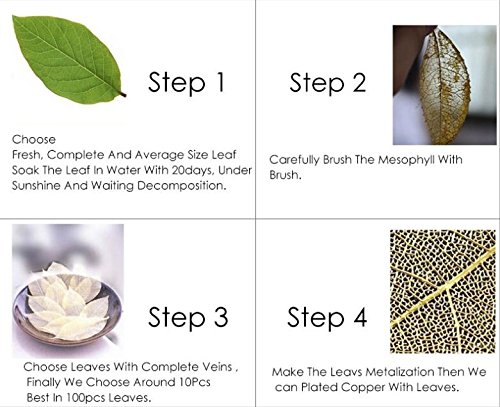 Step 1

Choose
Fresh, Complete And Average Size Leaf
Soak The Leaf In Water With 20days, Under Sunshine And Waiting Decomposition.

Step 2

Carefully Brush The Mesophyll With Brush.

Step 3

Choose Leaves With Complete Veins , Finally We Choose Around 10Pcs Best In 100pcs Leaves.

Step 4

Make The Leavs Metalization Then We can Plated Copper With Leaves.