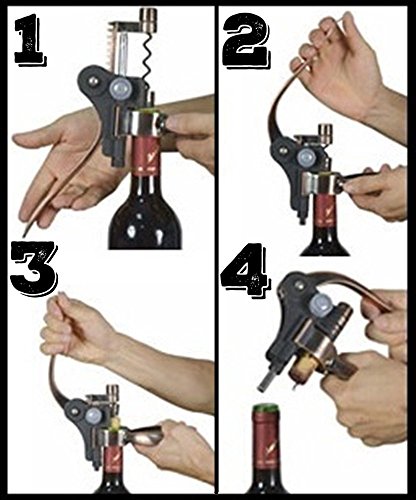 1

2

3

4