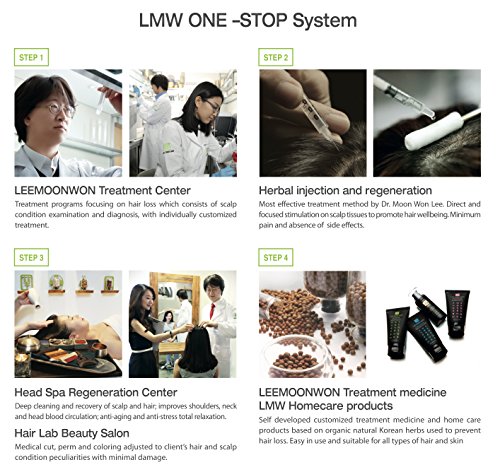 LMW ONE -STOP System

STEP 1

LEEMOONWON Treatment Center
Treatment programs focusing on hair loss which consists of scalp condition examination and diagnosis, with individually customized treatment.

STEP 2

Herbal injection and regeneration
Most effective treatment method by Dr. Moon Won Lee. Direct and focused stimulation on scalp tissues to promote hair wellbeing. Minimum pain and absence of side effects.

STEP 3

Head Spa Regeneration Center
Deep cleaning and recovery of scalp and hair; improves shoulders, neck and head blood circulation; anti-aging and anti-stress total relaxation.

Hair Lab Beauty Salon
Medical cut, perm and coloring adjusted to client's hair and scalp condition peculiarities with minimal damage.

STEP 4

LEEMOONWON Treatment medicine
LMW Homecare products
Self developed customized treatment medicine and home care products based on organic natural Korean herbs used to prevent hair loss. Easy in use and suitable for all types of hair and skin